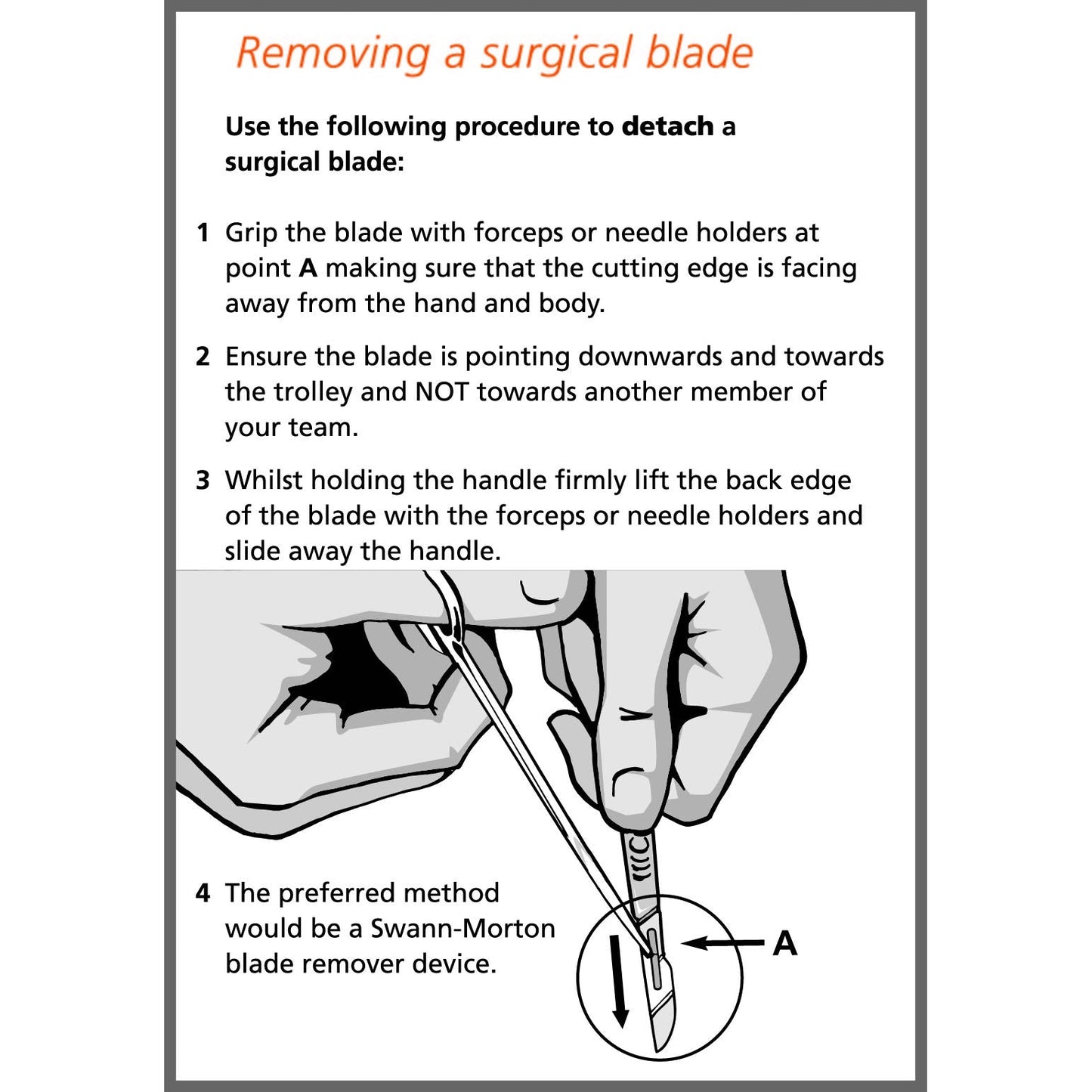 Removing a surgical blade

Use the following procedure to detach a surgical blade:

1 Grip the blade with forceps or needle holders at point A making sure that the cutting edge is facing away from the hand and body.

2 Ensure the blade is pointing downwards and towards the trolley and NOT towards another member of your team.

3 Whilst holding the handle firmly lift the back edge of the blade with the forceps or needle holders and slide away the handle.

4 The preferred method would be a Swann-Morton blade remover device.

A