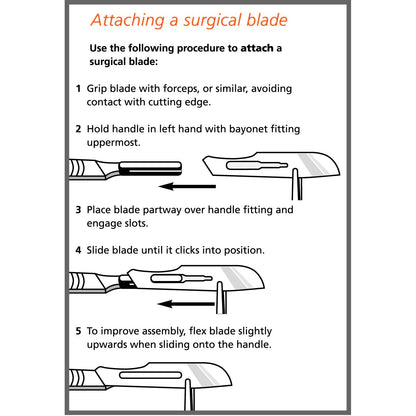 Attaching a surgical blade

Use the following procedure to attach a surgical blade:

1 Grip blade with forceps, or similar, avoiding contact with cutting edge.

2 Hold handle in left hand with bayonet fitting uppermost.

3 Place blade partway over handle fitting and engage slots.

4 Slide blade until it clicks into position.

5 To improve assembly, flex blade slightly upwards when sliding onto the handle.