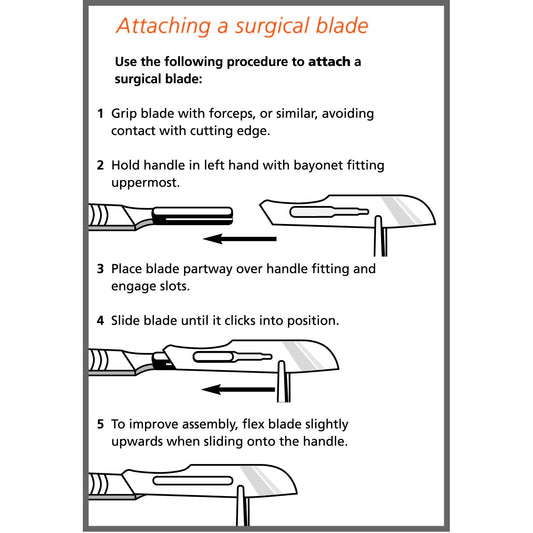 Attaching a surgical blade

Use the following procedure to attach a surgical blade:

1 Grip blade with forceps, or similar, avoiding contact with cutting edge.

2 Hold handle in left hand with bayonet fitting uppermost.

3 Place blade partway over handle fitting and engage slots.

4 Slide blade until it clicks into position.

5 To improve assembly, flex blade slightly upwards when sliding onto the handle.