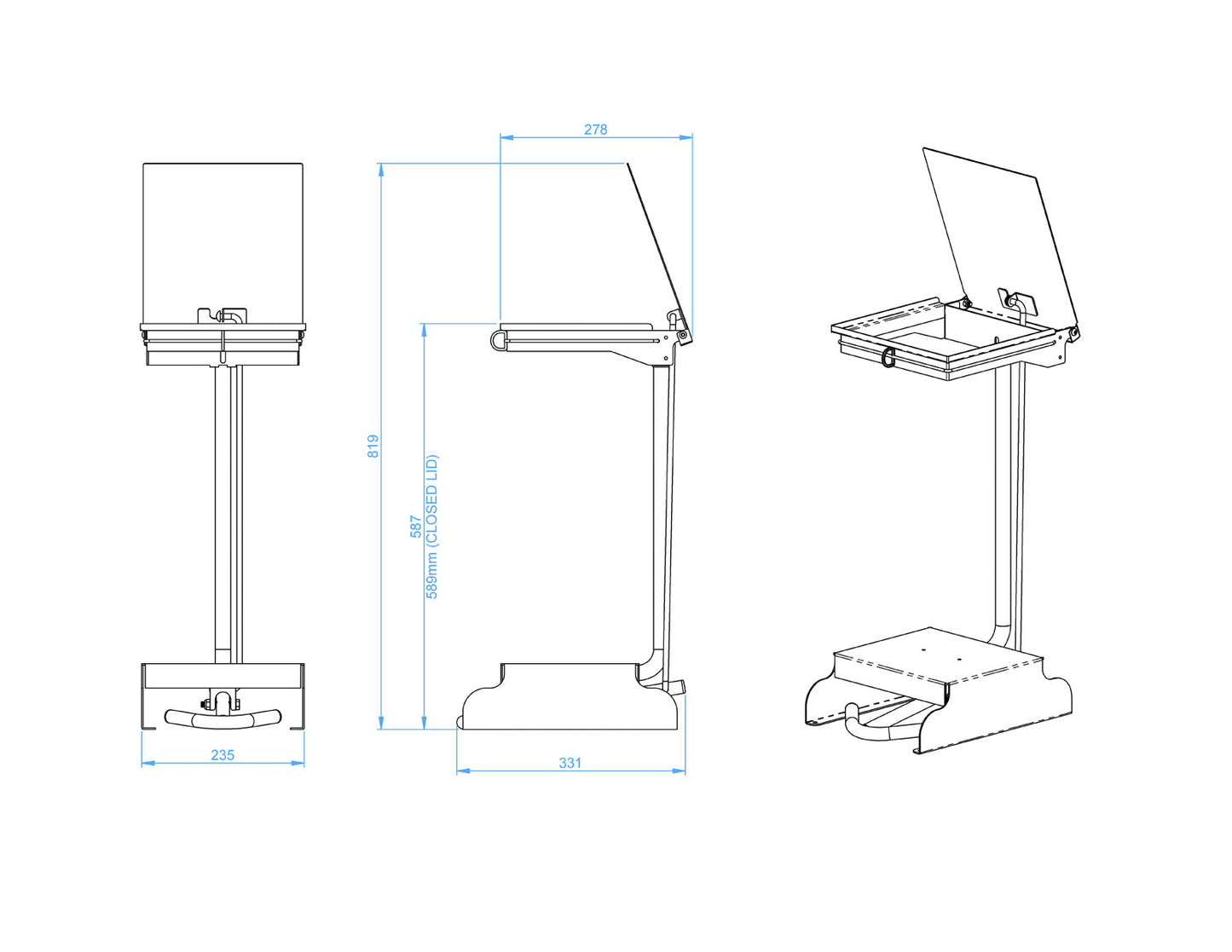 278

819

587
589mm (CLOSED LID)

235

331