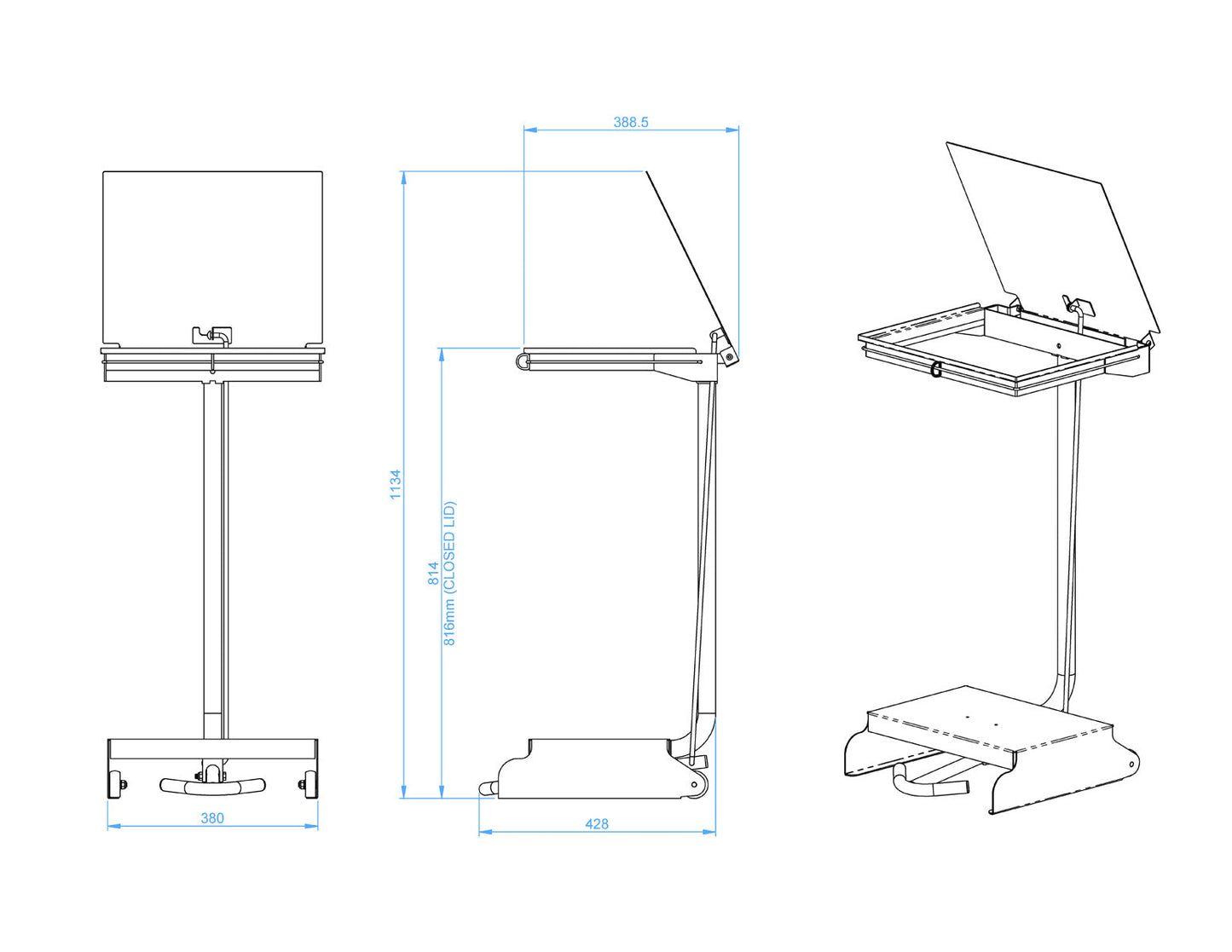 388.5

1134

814
816mm (CLOSED LID)

380

428