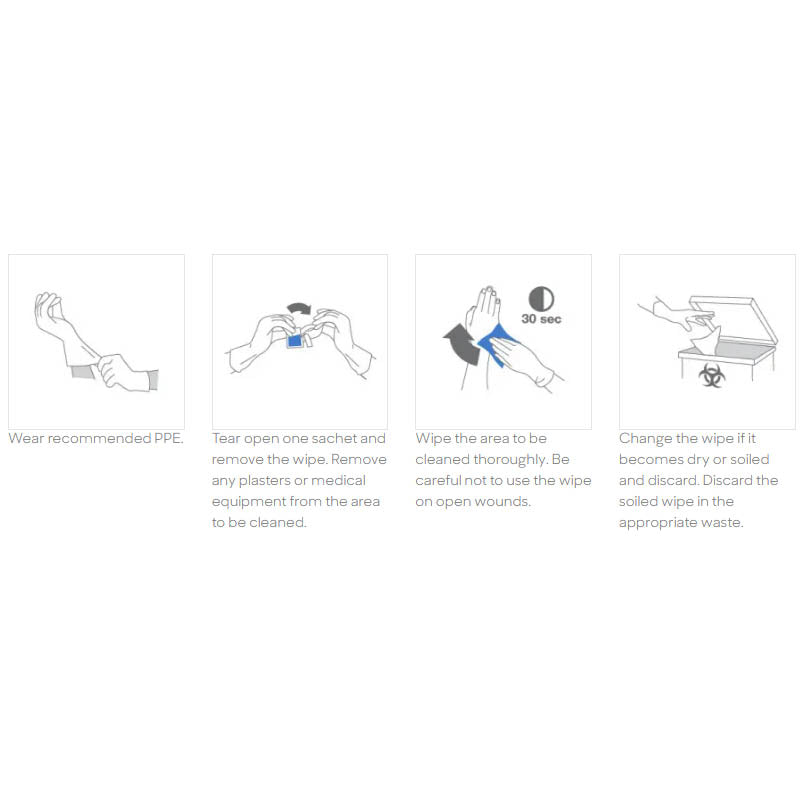 Wear recommended PPE.

Tear open one sachet and remove the wipe. Remove any plasters or medical equipment from the area to be cleaned.

30 sec

Wipe the area to be cleaned thoroughly. Be careful not to use the wipe on open wounds.

Change the wipe if it becomes dry or soiled and discard. Discard the soiled wipe in the appropriate waste.